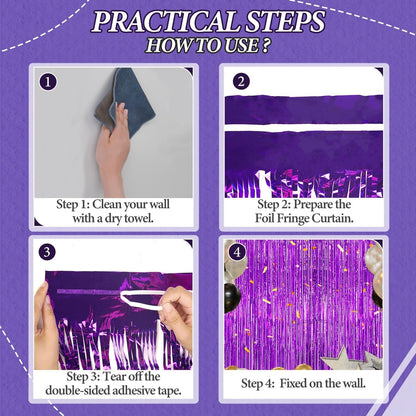 PRACTICAL STEPS
HOW TO USE ?

1
Step 1: Clean your wall with a dry towel.

2
Step 2: Prepare the Foil Fringe Curtain.

3
Step 3: Tear off the double-sided adhesive tape.

4
Step 4: Fixed on the wall.