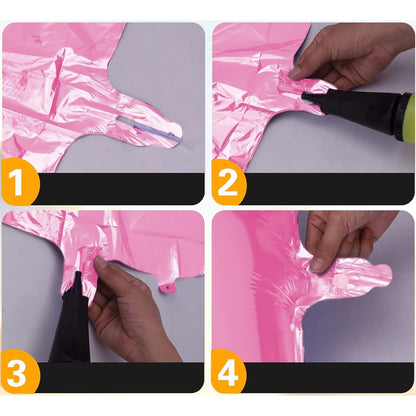 1

2

3

4