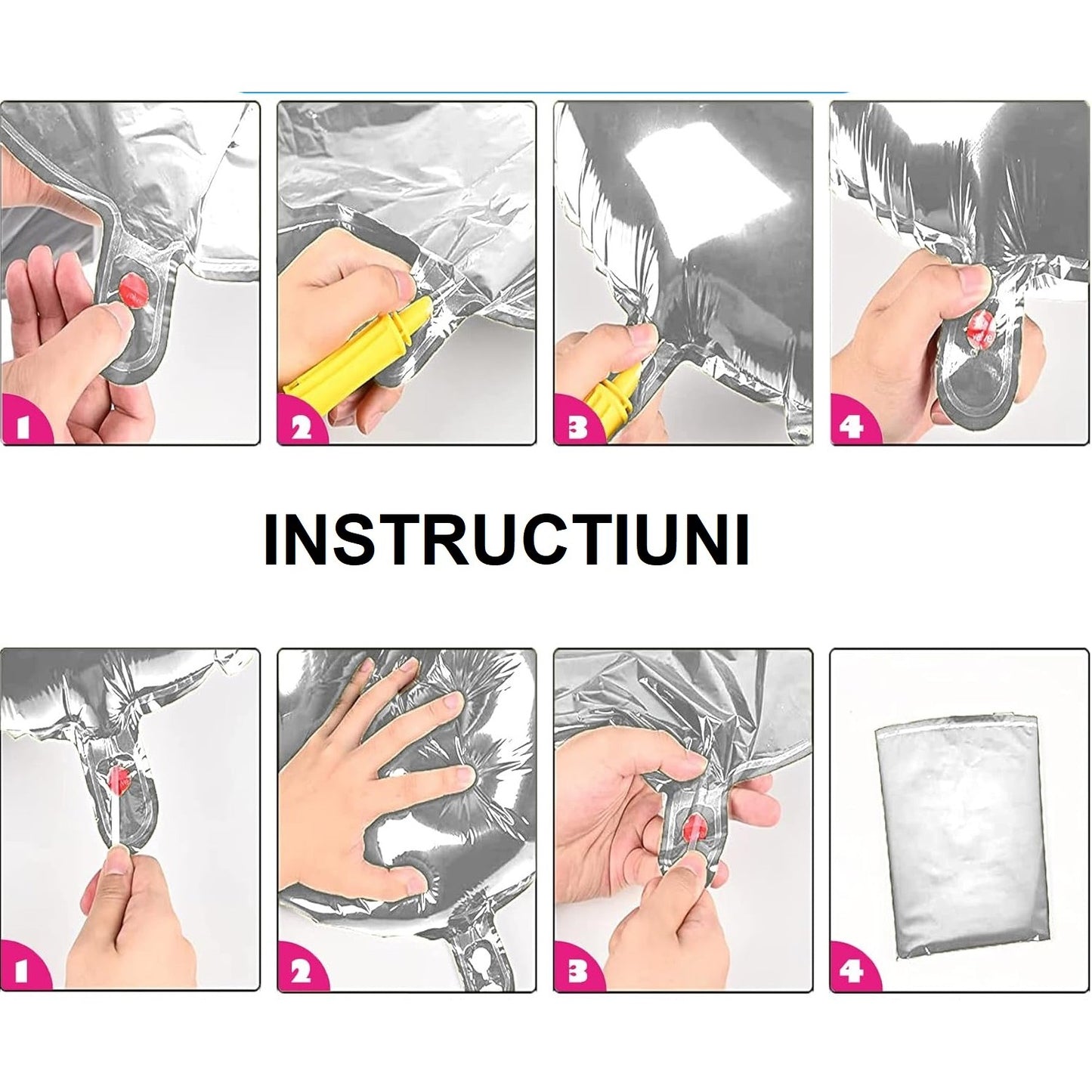 1

2

3

4

INSTRUCTIUNI

1

2

3

4