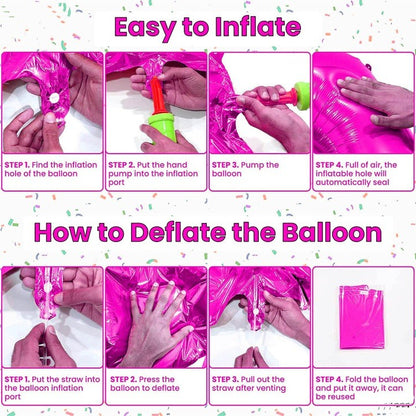 Easy to Inflate

STEP 1. Find the inflation hole of the balloon

STEP 2. Put the hand pump into the inflation port

STEP 3. Pump the balloon

STEP 4. Full of air, the inflatable hole will automatically seal

How to Deflate the Balloon

STEP 1. Put the straw into the balloon inflation port

STEP 2. Press the balloon to deflate

STEP 3. Pull out the straw after venting

STEP 4. Fold the balloon and put it away, it can be reused