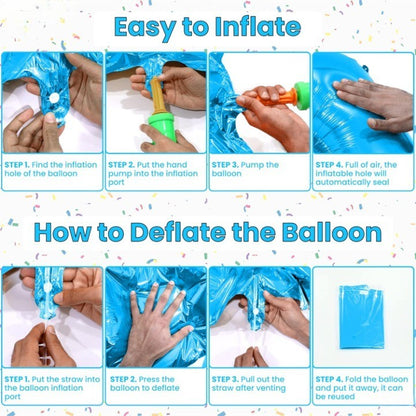 Easy to Inflate

STEP 1. Find the inflation hole of the balloon

STEP 2. Put the hand pump into the inflation port

STEP 3. Pump the balloon

STEP 4. Full of air, the inflatable hole will automatically seal

How to Deflate the Balloon

STEP 1. Put the straw into the balloon inflation port

STEP 2. Press the balloon to deflate

STEP 3. Pull out the straw after venting

STEP 4. Fold the balloon and put it away, it can be reused