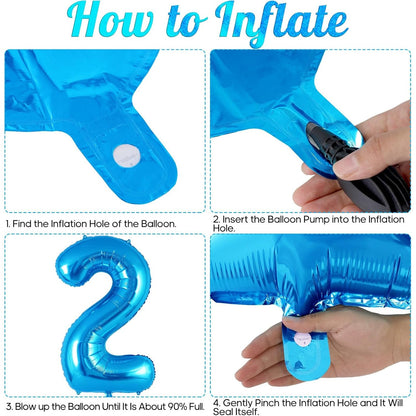 How to Inflate

1. Find the Inflation Hole of the Balloon.

2. Insert the Balloon Pump into the Inflation Hole.

3. Blow up the Balloon Until It Is About 90% Full.

4. Gently Pinch the Inflation Hole and It Will Seal Itself.