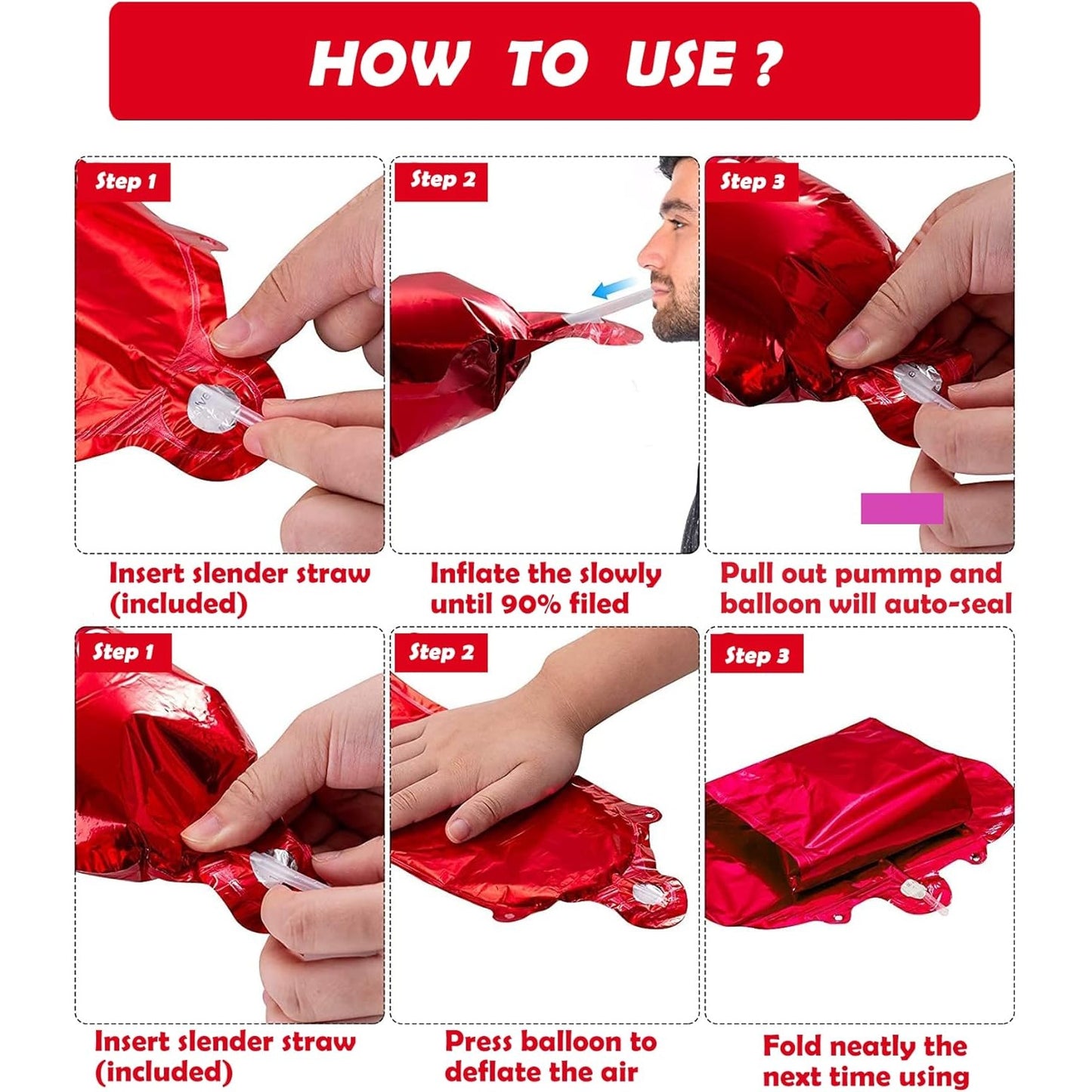 HOW TO USE ?

Step 1

Insert slender straw (included)

Step 2

Inflate the slowly until 90% filed

Step 3

Pull out pummp and balloon will auto-seal

Step 1

Insert slender straw (included)

Step 2

Press balloon to deflate the air

Step 3

Fold neatly the next time using