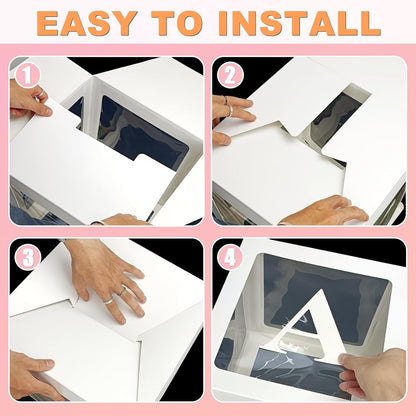 EASY TO INSTALL

1

2

3

4

A