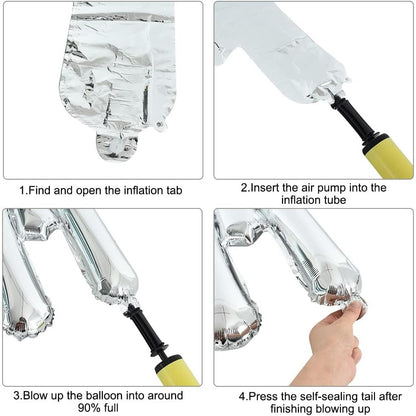 1.Find and open the inflation tab

2.Insert the air pump into the inflation tube

3.Blow up the balloon into around 90% full

4.Press the self-sealing tail after finishing blowing up